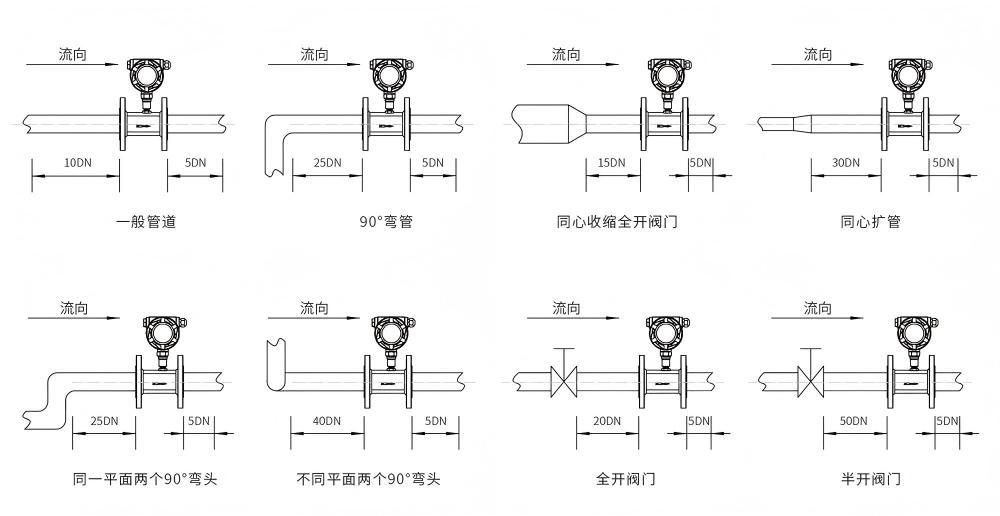 流向

10DN

5DN

一般管道

流向

25DN

5DN

90°弯管

流向

15DN

5DN

同心收缩全开阀门

流向

30DN

5DN

同心扩管

流向

25DN

5DN

同一平面两个90°弯头

流向

40DN

5DN

不同平面两个90°弯头

流向

20DN

5DN

全开阀门

流向

50DN

5DN

半开阀门